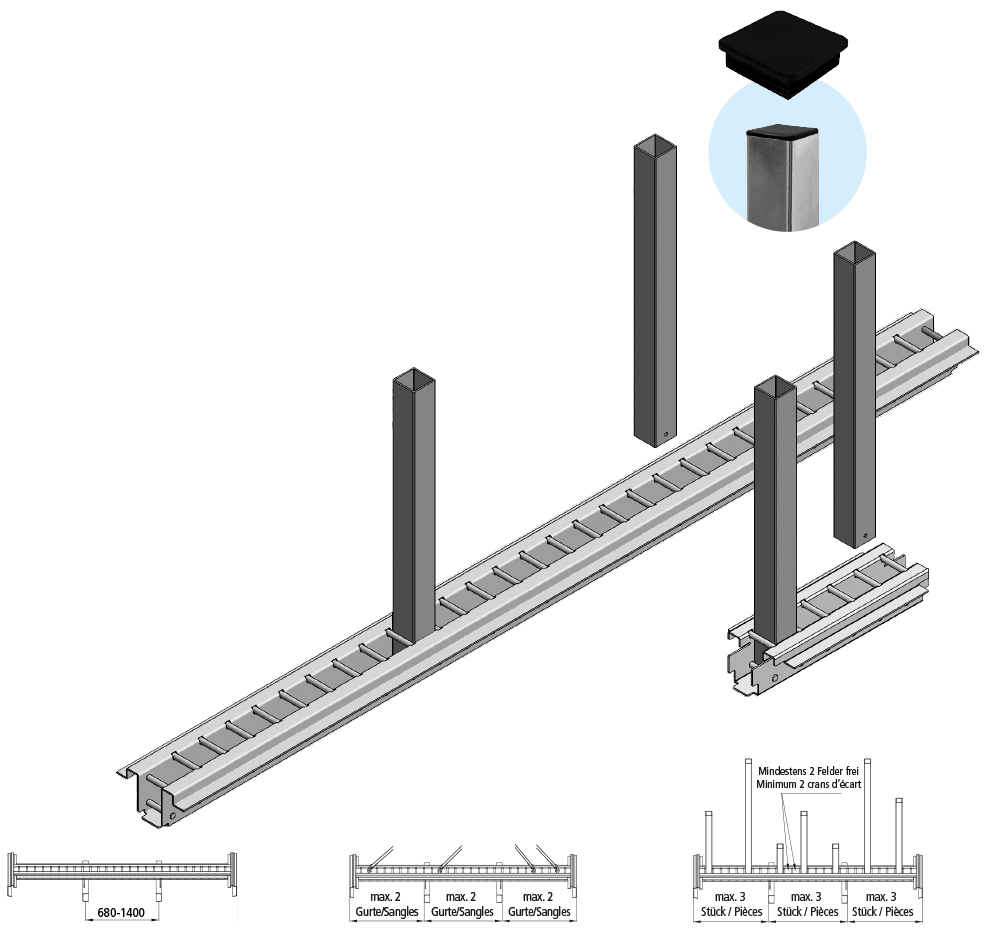 680-1400

max. 2 Gurte/Sangles

max. 2 Gurte/Sangles

max. 2 Gurte/Sangles

Mindestens 2 Felder frei
Minimum 2 crans d'écart

max. 3 Stück / Pièces

max. 3 Stück / Pièces

max. 3 Stück / Pièces