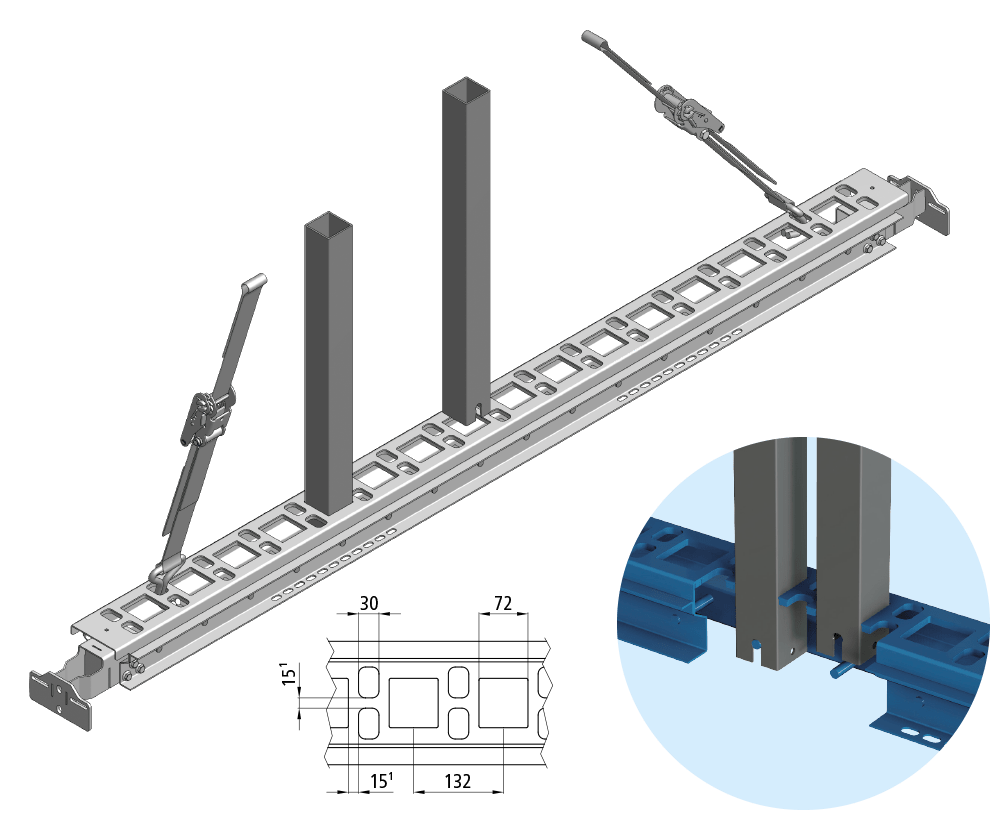 30
72
$15^1$
$15^1$
132